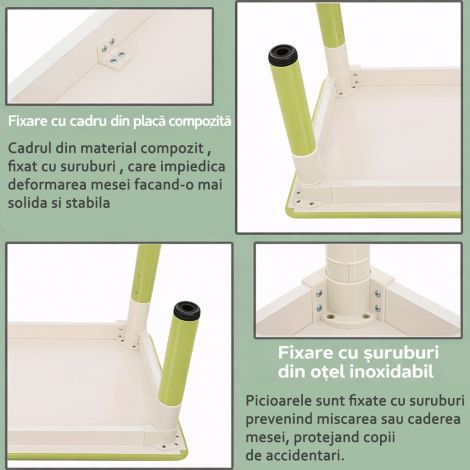 Fixare cu cadru din placă compozită

Cadrul din material compozit , fixat cu suruburi , care impiedica deformarea mesei facand-o mai solida si stabila

Fixare cu șuruburi din oțel inoxidabil

Picioarele sunt fixate cu suruburi prevenind miscarea sau caderea mesei, protejand copii de accidentari.